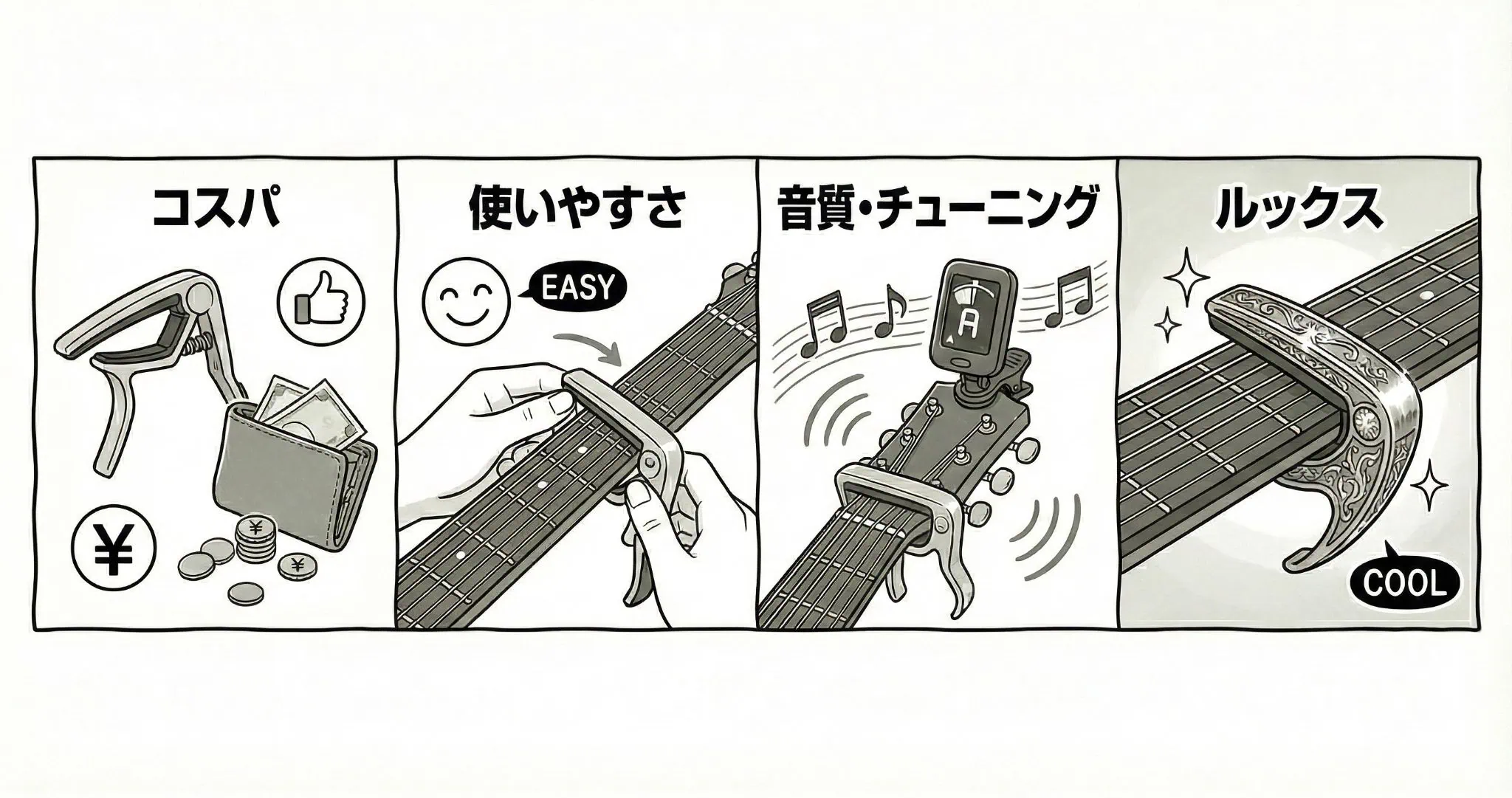 コスパ

¥

使いやすさ

EASY

音質・チューニング

A

ルックス

COOL